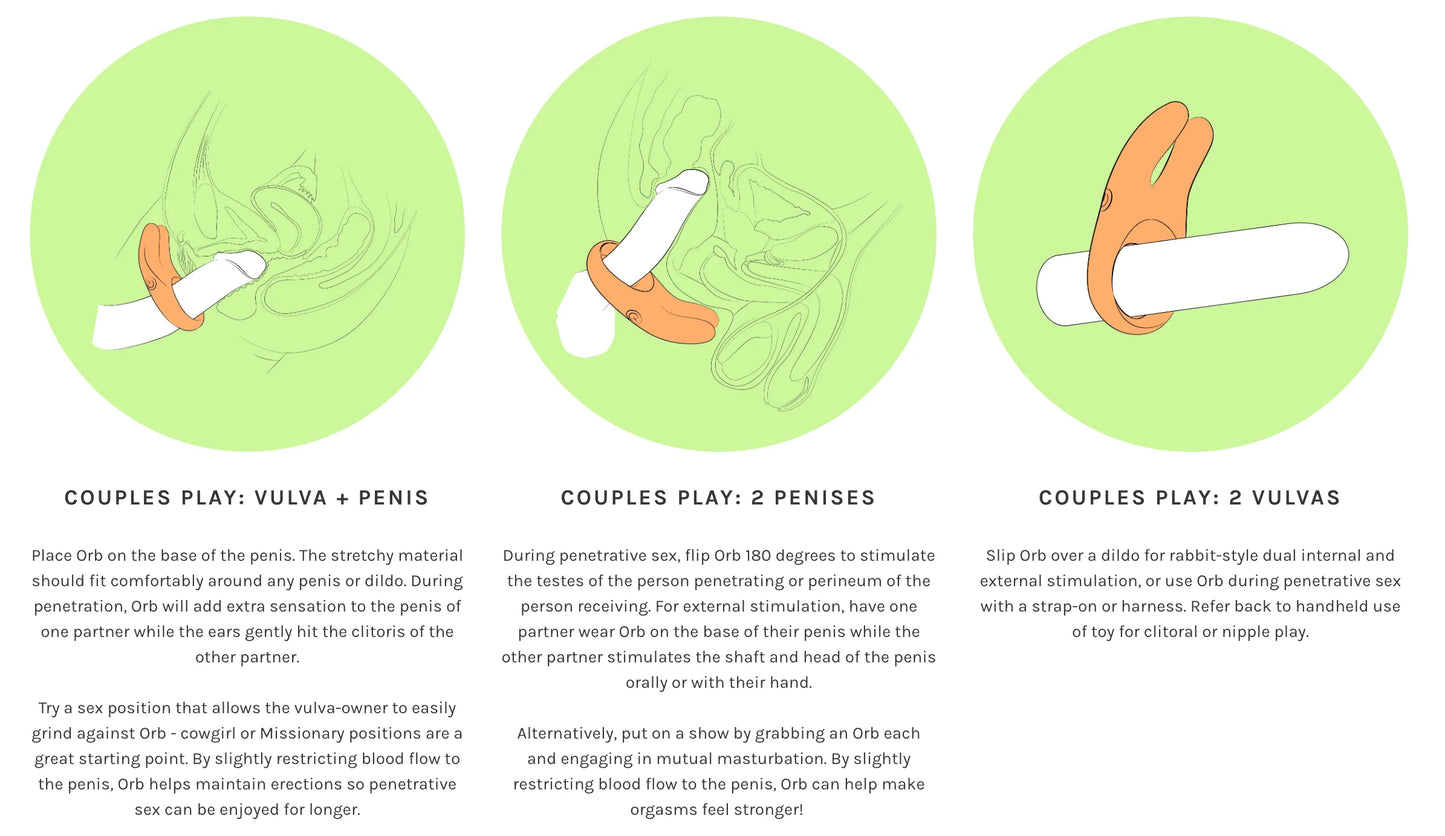 COUPLES PLAY: VULVA + PENIS

Place Orb on the base of the penis. The stretchy material should fit comfortably around any penis or dildo. During penetration, Orb will add extra sensation to the penis of one partner while the ears gently hit the clitoris of the other partner.

Try a sex position that allows the vulva-owner to easily grind against Orb - cowgirl or Missionary positions are a great starting point. By slightly restricting blood flow to the penis, Orb helps maintain erections so penetrative sex can be enjoyed for longer.

COUPLES PLAY: 2 PENISES

During penetrative sex, flip Orb 180 degrees to stimulate the testes of the person penetrating or perineum of the person receiving. For external stimulation, have one partner wear Orb on the base of their penis while the other partner stimulates the shaft and head of the penis orally or with their hand.

Alternatively, put on a show by grabbing an Orb each and engaging in mutual masturbation. By slightly restricting blood flow to the penis, Orb can help make orgasms feel stronger!

COUPLES PLAY: 2 VULVAS

Slip Orb over a dildo for rabbit-style dual internal and external stimulation, or use Orb during penetrative sex with a strap-on or harness. Refer back to handheld use of toy for clitoral or nipple play.